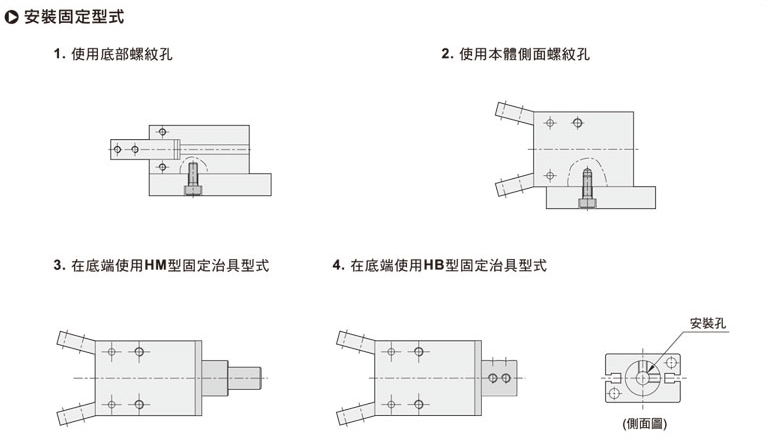 安裝固定型式

1. 使用底部螺紋孔

2. 使用本體側面螺紋孔

3. 在底端使用HM型固定治具型式

4. 在底端使用HB型固定治具型式

安裝孔

(側面圖)